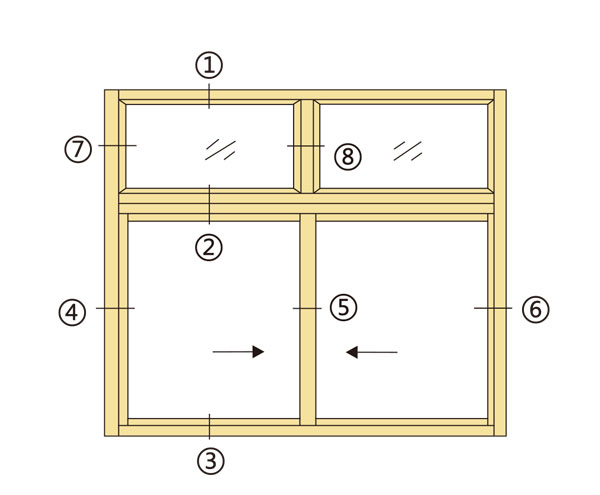 ①
⑦
⑧
②
④
⑤
⑥
③